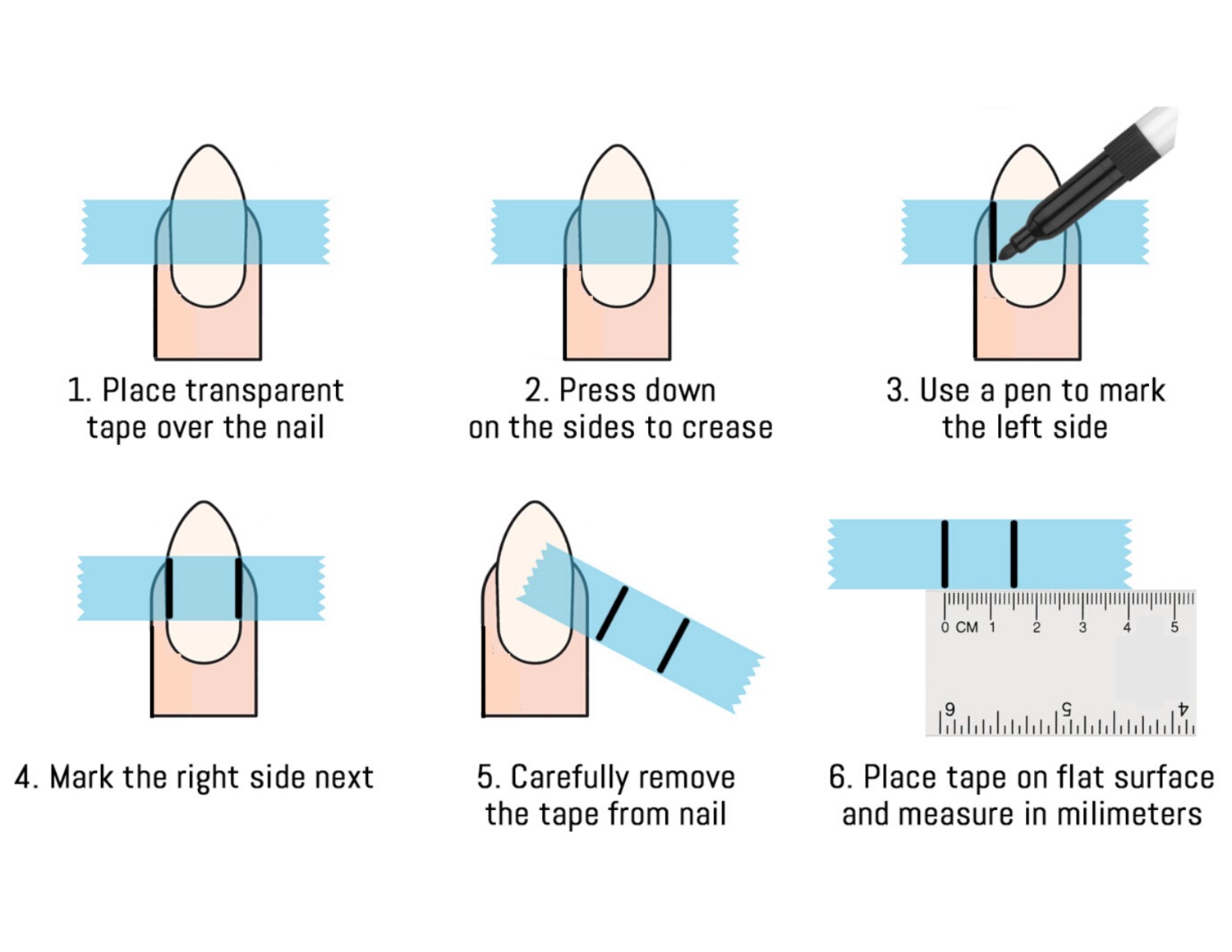 1. Place transparent tape over the nail

2. Press down on the sides to crease

3. Use a pen to mark the left side

4. Mark the right side next

5. Carefully remove the tape from nail

0 CM 1 2 3 4 5

6 5 4

6. Place tape on flat surface and measure in milimeters